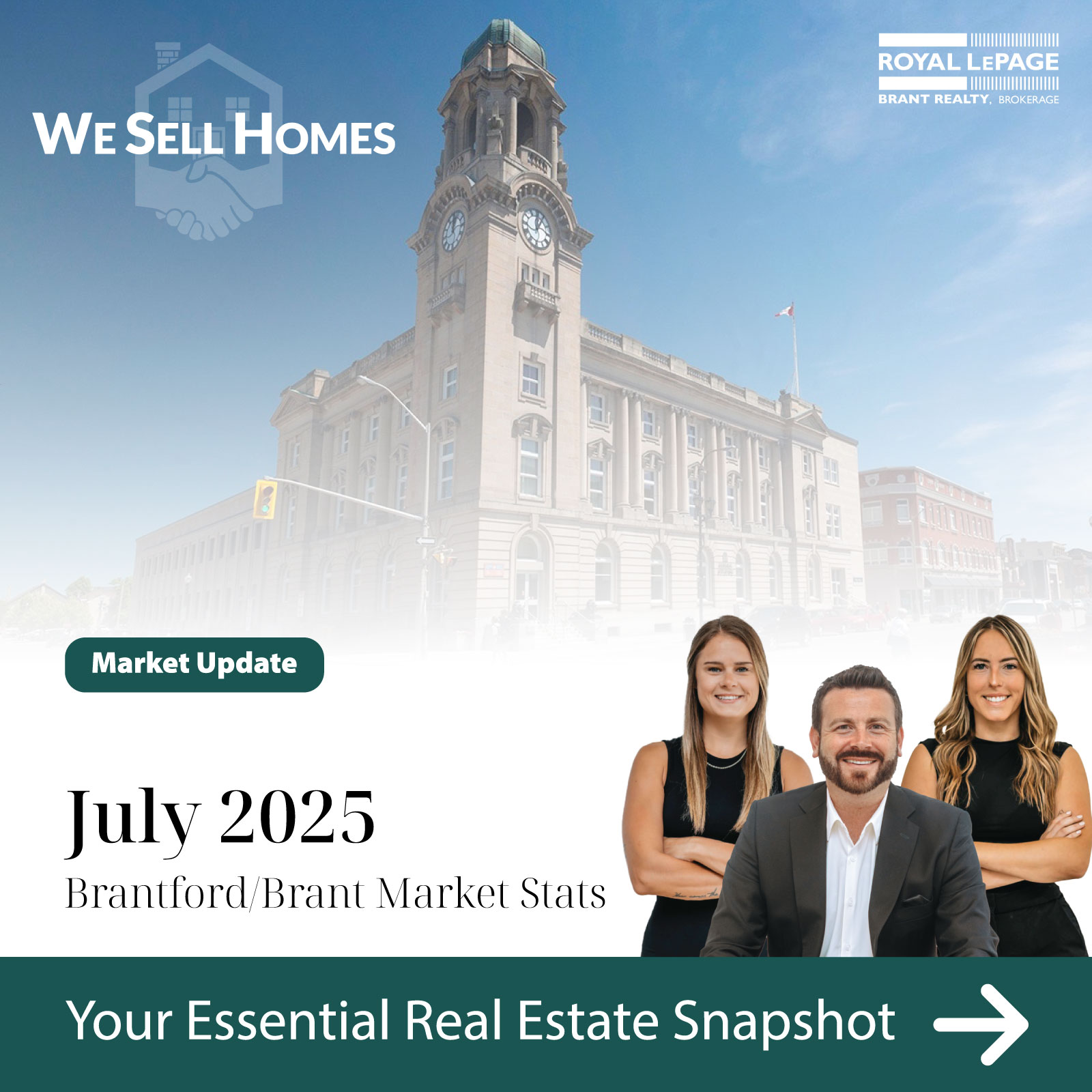 WE SELL HOMES

ROYAL LEPAGE
BRANT REALTY, BROKERAGE

Market Update

July 2025
Brantford/Brant Market Stats

Your Essential Real Estate Snapshot