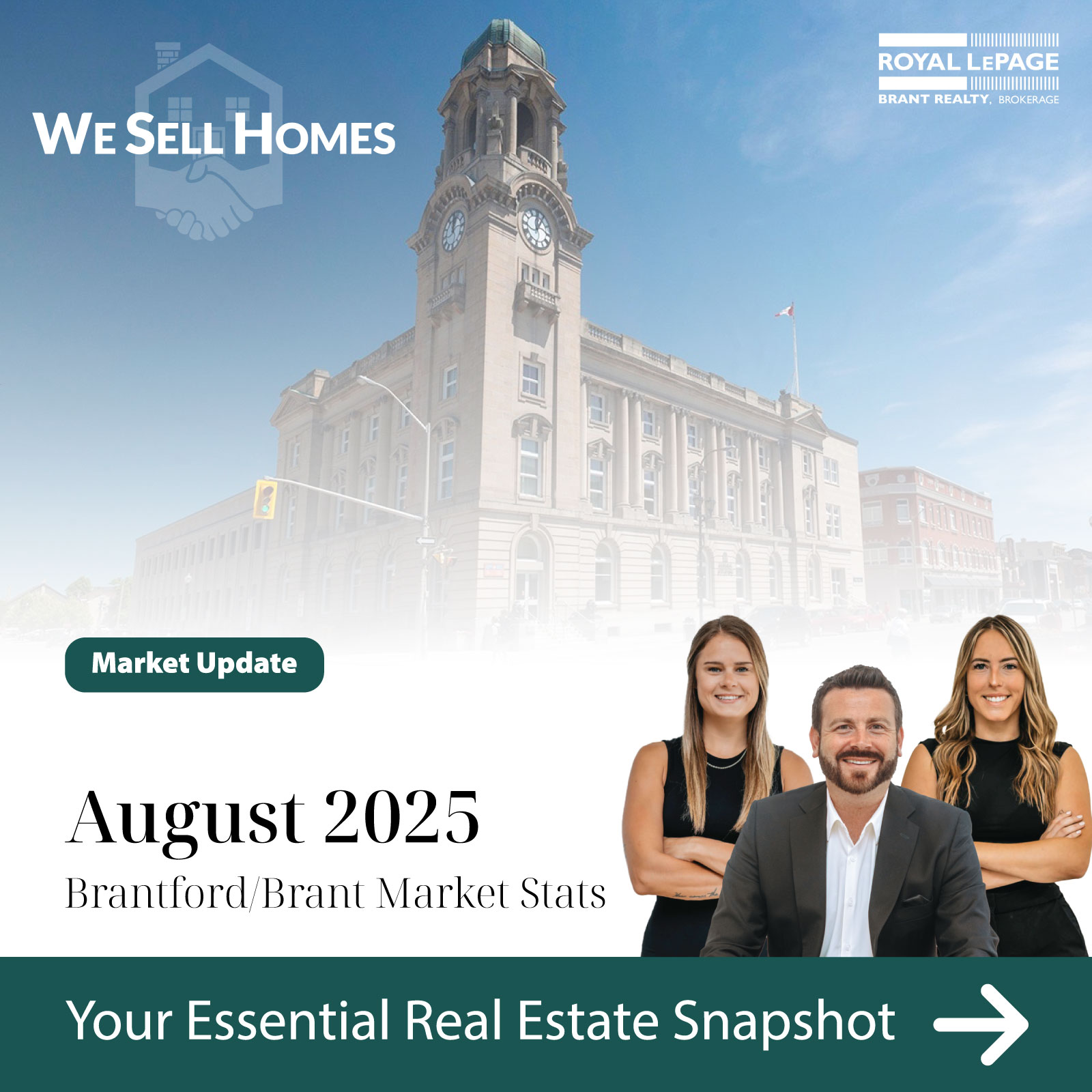 WE SELL HOMES

ROYAL LEPAGE
BRANT REALTY, BROKERAGE

Market Update

August 2025
Brantford/Brant Market Stats

Your Essential Real Estate Snapshot