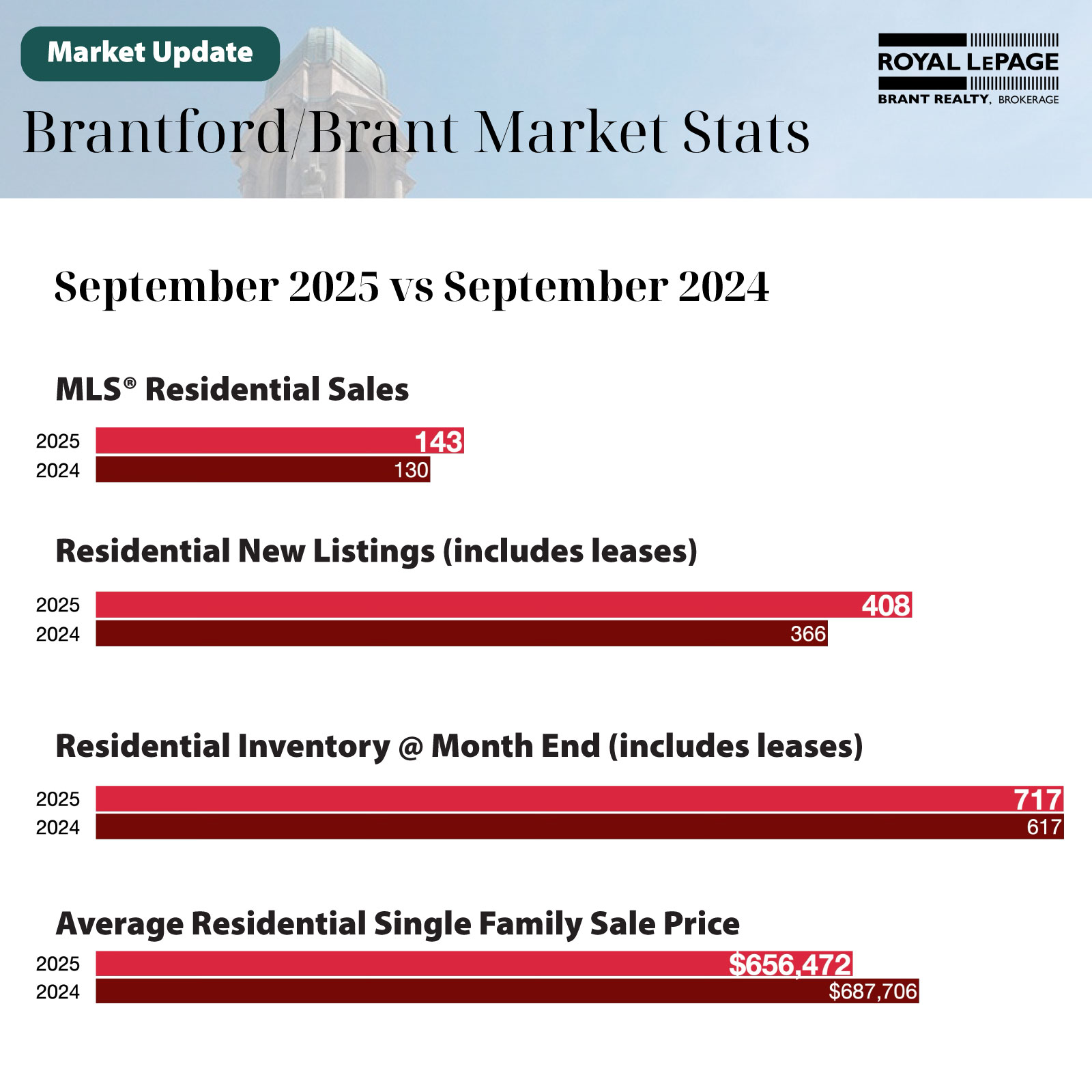 Market Update

ROYAL LEPAGE
BRANT REALTY, BROKERAGE

Brantford/Brant Market Stats

September 2025 vs September 2024

MLS® Residential Sales

2025 143
2024 130

Residential New Listings (includes leases)

2025 408
2024 366

Residential Inventory @ Month End (includes leases)

2025 717
2024 617

Average Residential Single Family Sale Price

2025 $656,472
2024 $687,706